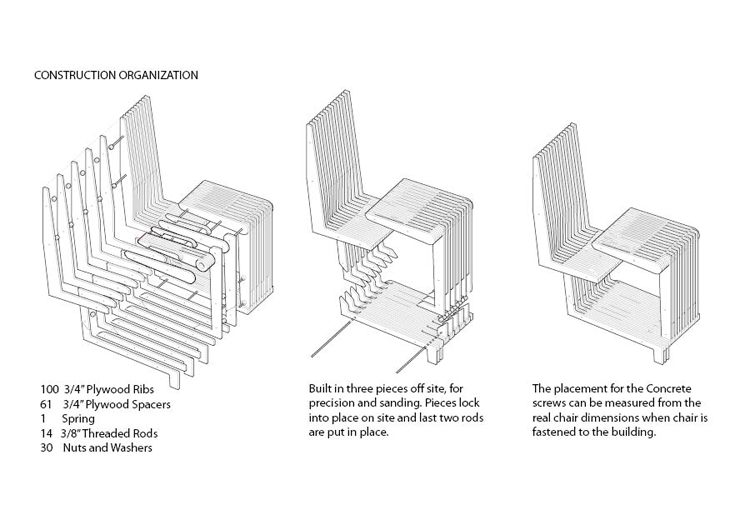 CONSTRUCTION ORGANIZATION

100 3/4" Plywood Ribs
61 3/4" Plywood Spacers
1 Spring
14 3/8" Threaded Rods
30 Nuts and Washers

Built in three pieces off site, for precision and sanding. Pieces lock into place on site and last two rods are put in place.

The placement for the Concrete screws can be measured from the real chair dimensions when chair is fastened to the building.